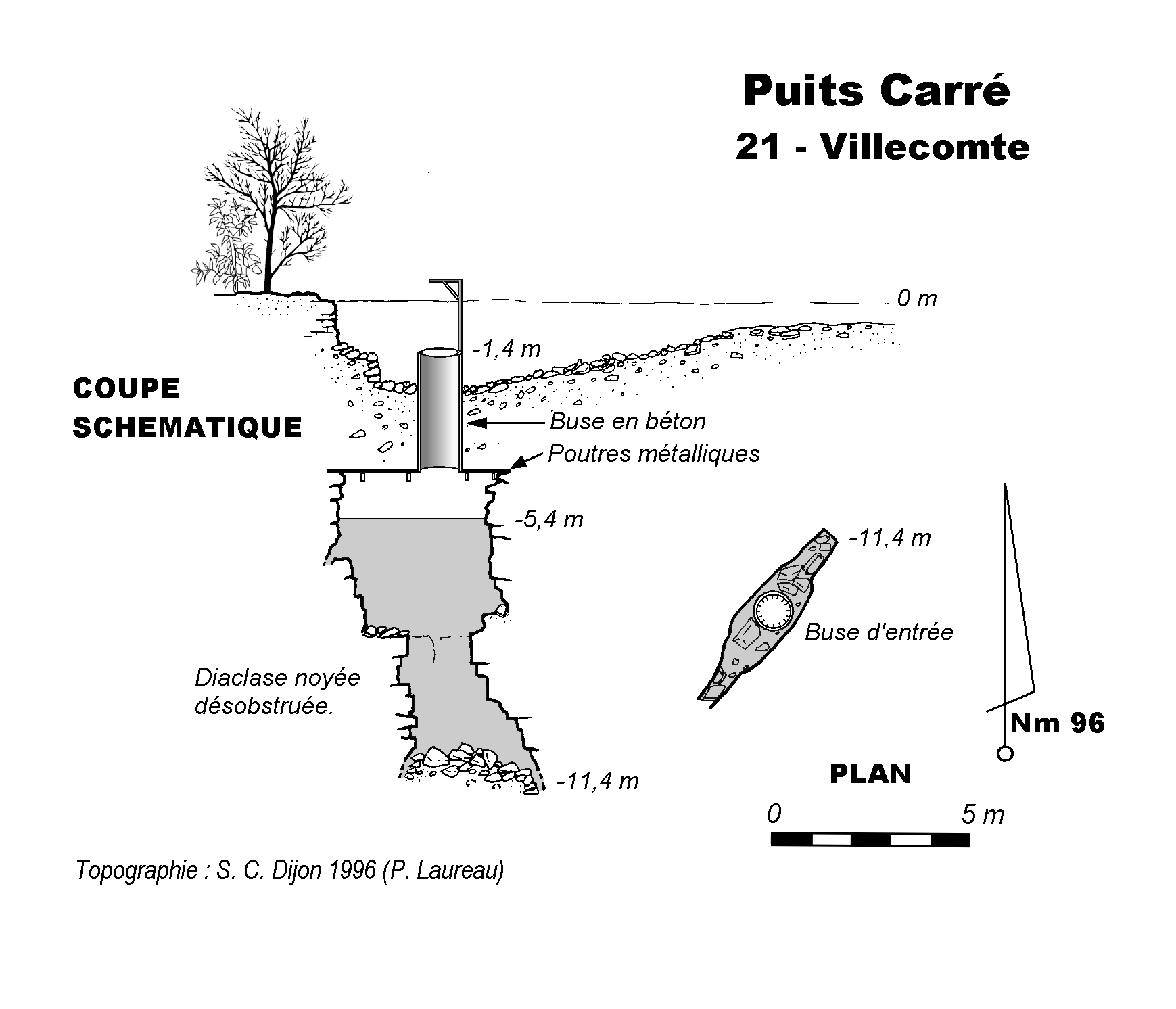 Puits Carré
21 - Villecomte

0 m

-1,4 m

COUPE
SCHEMATIQUE

Buse en béton
Poutres métalliques

-5,4 m

-11,4 m

Buse d'entrée

Diaclase noyée
désobstruée.

Nm 96

-11,4 m

PLAN

0
5 m

Topographie : S. C. Dijon 1996 (P. Laureau)