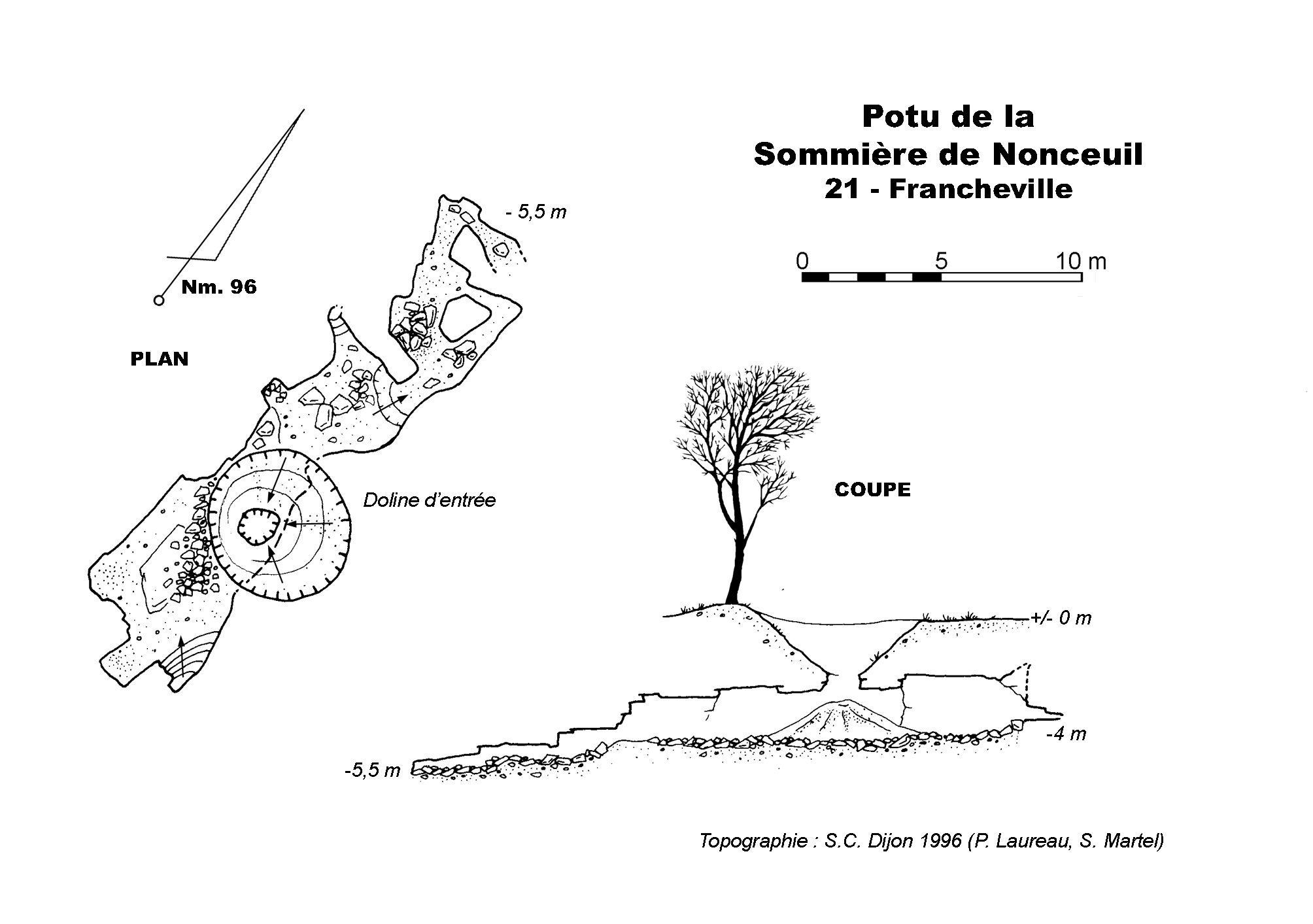 Potu de la
Sommière de Nonceuil
21 - Francheville

0 5 10 m

Nm. 96

- 5,5 m

PLAN

Doline d'entrée

COUPE

+/- 0 m

-4 m

-5,5 m

Topographie : S.C. Dijon 1996 (P. Laureau, S. Martel)