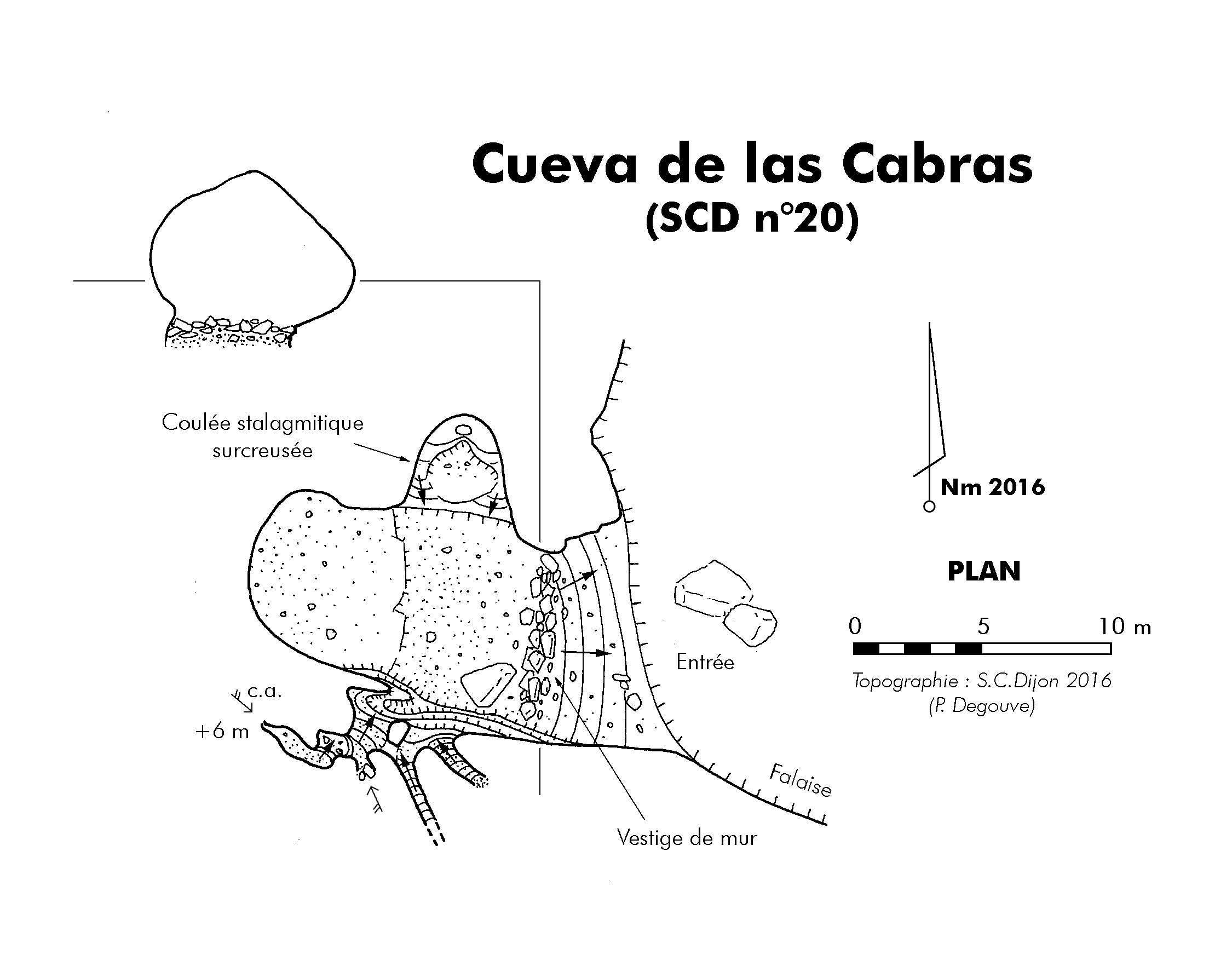 Cueva de las Cabras
(SCD n°20)

Coulée stalagmitique surcreusée

Nm 2016

PLAN

0 5 10 m

Topographie : S.C.Dijon 2016
(P. Degouve)

Entrée

c.a.

+6 m

Falaise

Vestige de mur