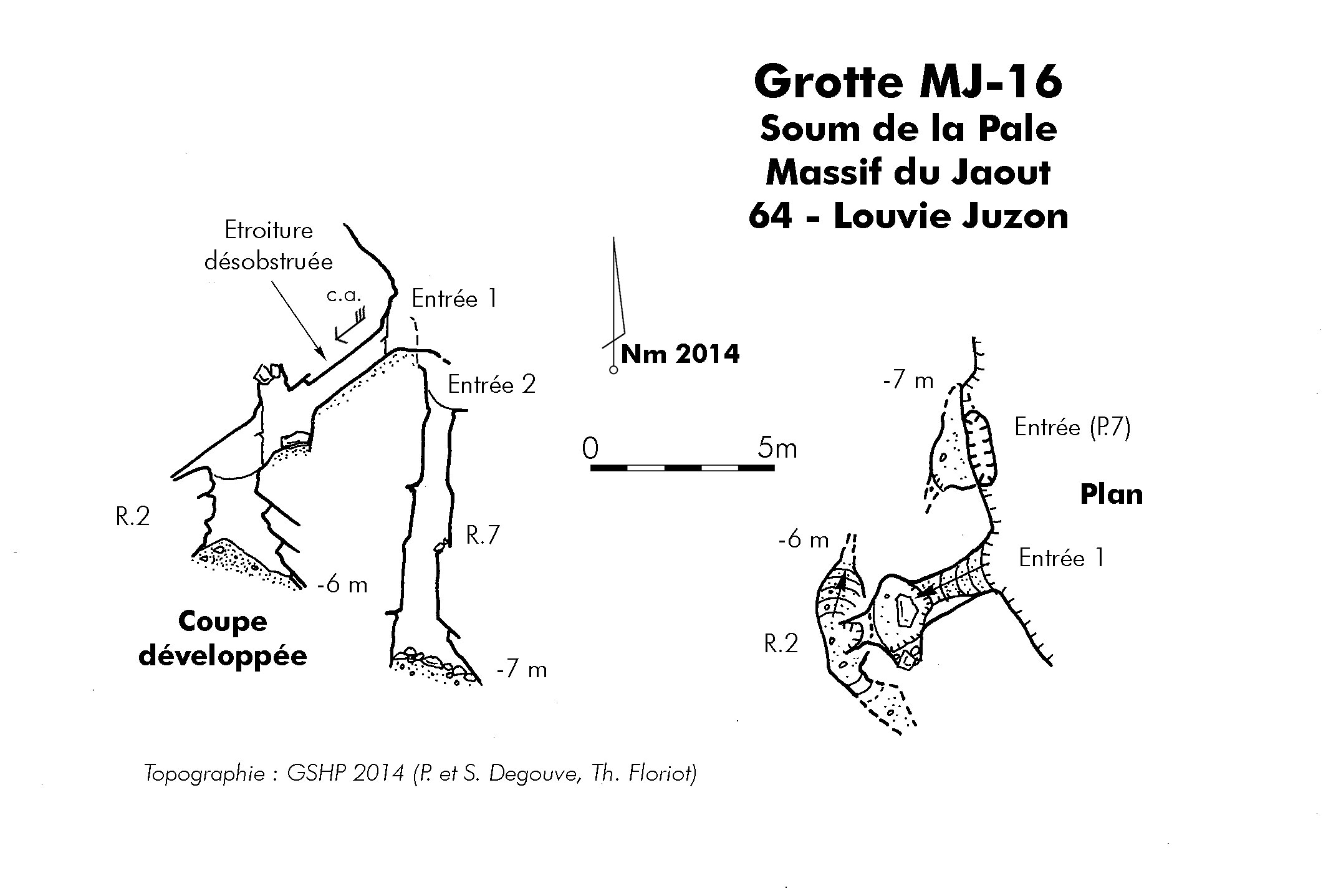 Grotte MJ-16
Soum de la Pale
Massif du Jaout
64 - Louvie Juzon

Etroiture désobstruée

c.a.

Entrée 1

Entrée 2

R.2

R.7

-6 m

-7 m

Coupe développée

Nm 2014

0 5m

-7 m

Entrée (P.7)

Plan

-6 m

Entrée 1

R.2

Topographie : GSHP 2014 (P. et S. Degouve, Th. Floriot)