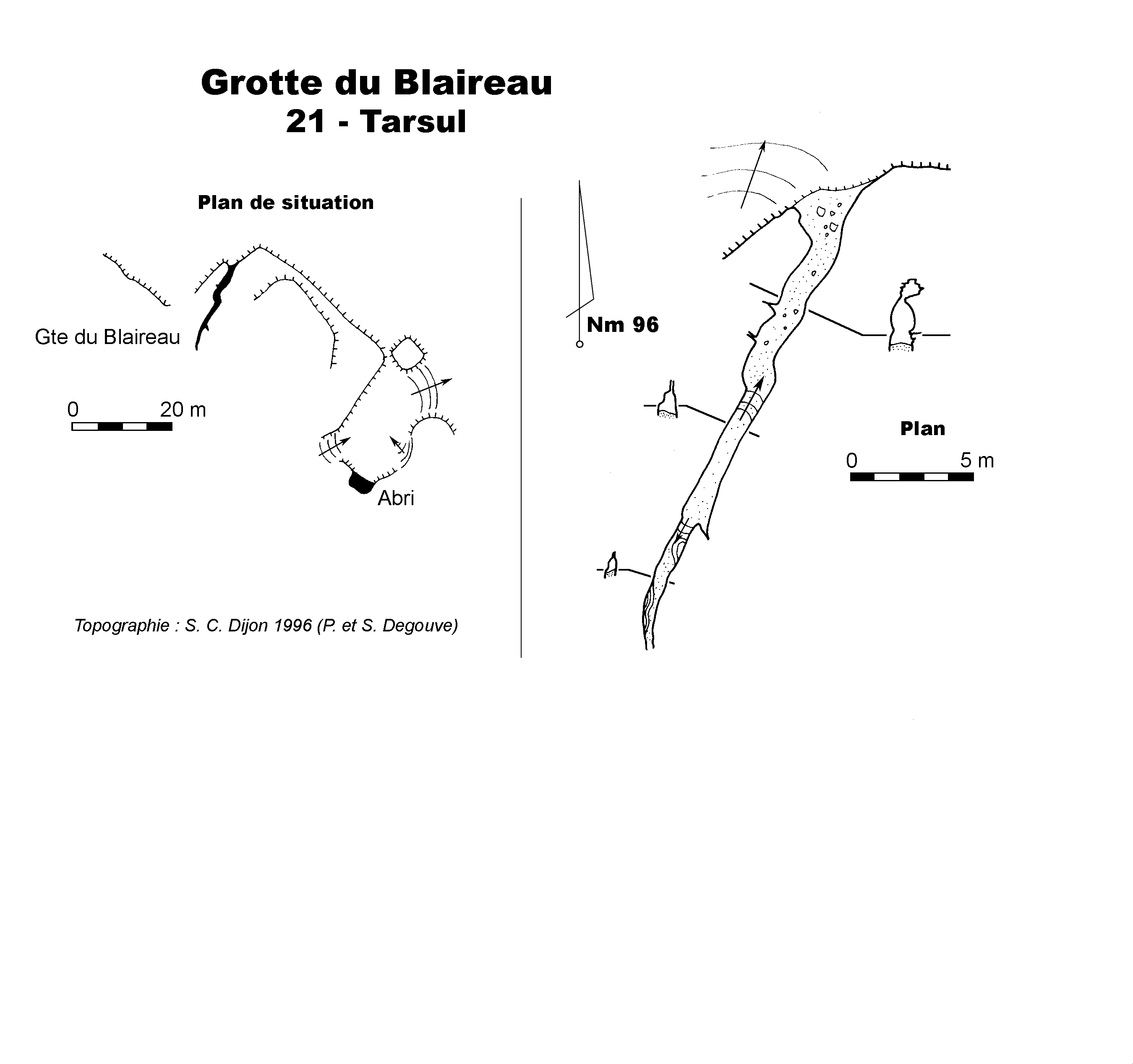 Grotte du Blaireau
21 - Tarsul

Plan de situation

Gte du Blaireau

0 20 m

Abri

Topographie : S. C. Dijon 1996 (P. et S. Degouve)

Nm 96

Plan

0 5 m