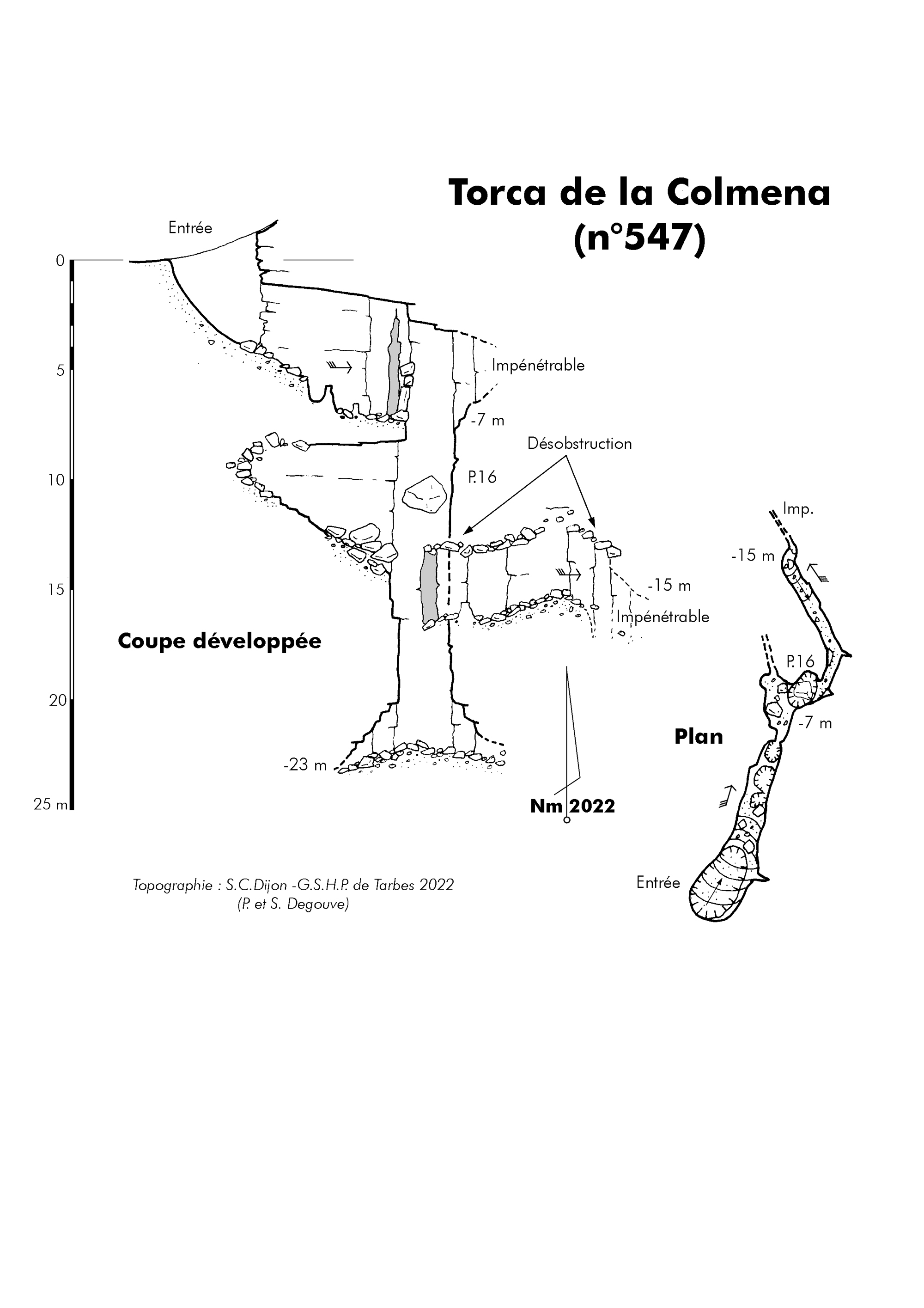 Torca de la Colmena (n°547)

Entrée

0

5

10

15

20

25 m

Impénétrable

-7 m

Désobstruction

P.16

-15 m

Impénétrable

Coupe développée

-23 m

Nm 2022

Imp.

-15 m

P.16

-7 m

Plan

Entrée

Topographie : S.C.Dijon -G.S.H.P. de Tarbes 2022
(P. et S. Degouve)